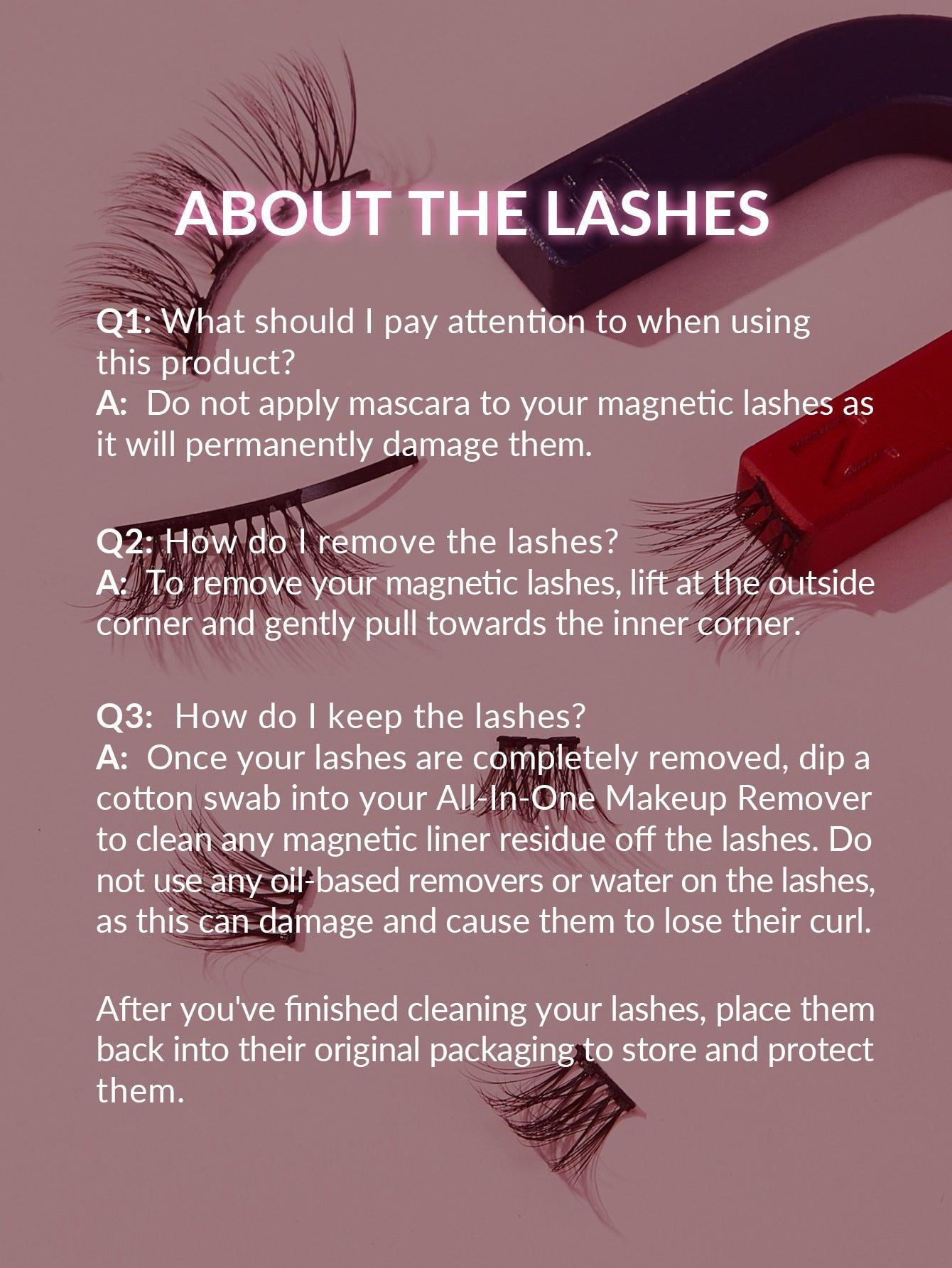 ABOUT THE LASHES

Q1: What should I pay attention to when using this product?
A: Do not apply mascara to your magnetic lashes as it will permanently damage them.

Q2: How do I remove the lashes?
A: To remove your magnetic lashes, lift at the outside corner and gently pull towards the inner corner.

Q3: How do I keep the lashes?
A: Once your lashes are completely removed, dip a cotton swab into your All-In-One Makeup Remover to clean any magnetic liner residue off the lashes. Do not use any oil-based removers or water on the lashes, as this can damage and cause them to lose their curl.

After you've finished cleaning your lashes, place them back into their original packaging to store and protect them.