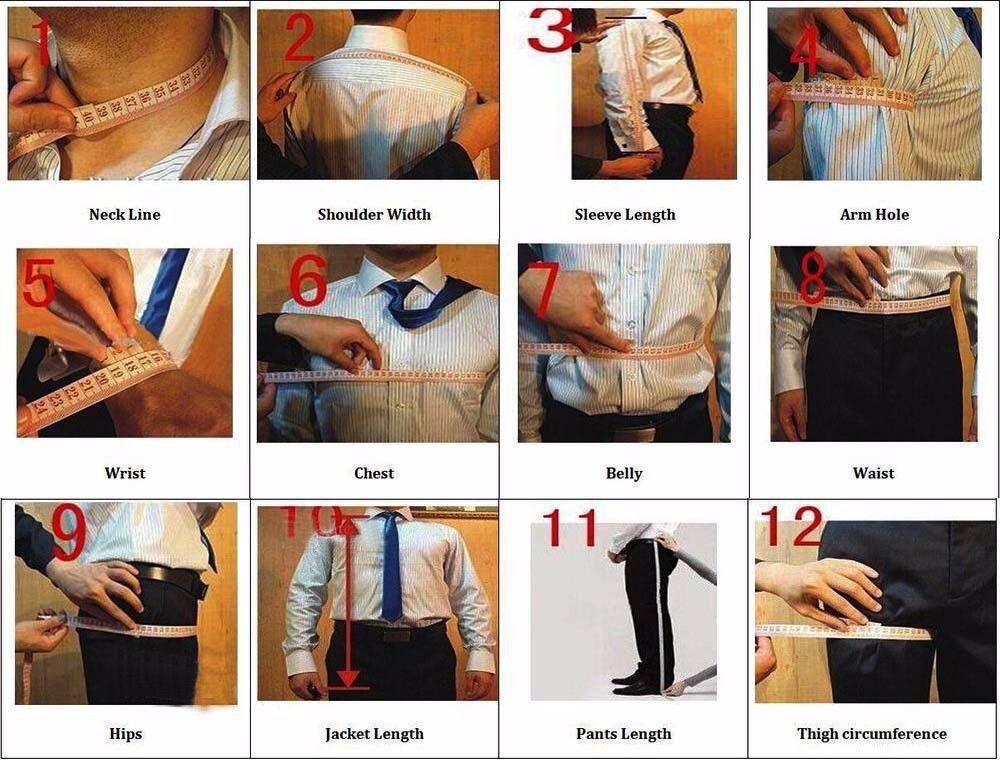 1
Neck Line

2
Shoulder Width

3
Sleeve Length

4
Arm Hole

5
Wrist

6
Chest

7
Belly

8
Waist

9
Hips

10
Jacket Length

11
Pants Length

12
Thigh circumference