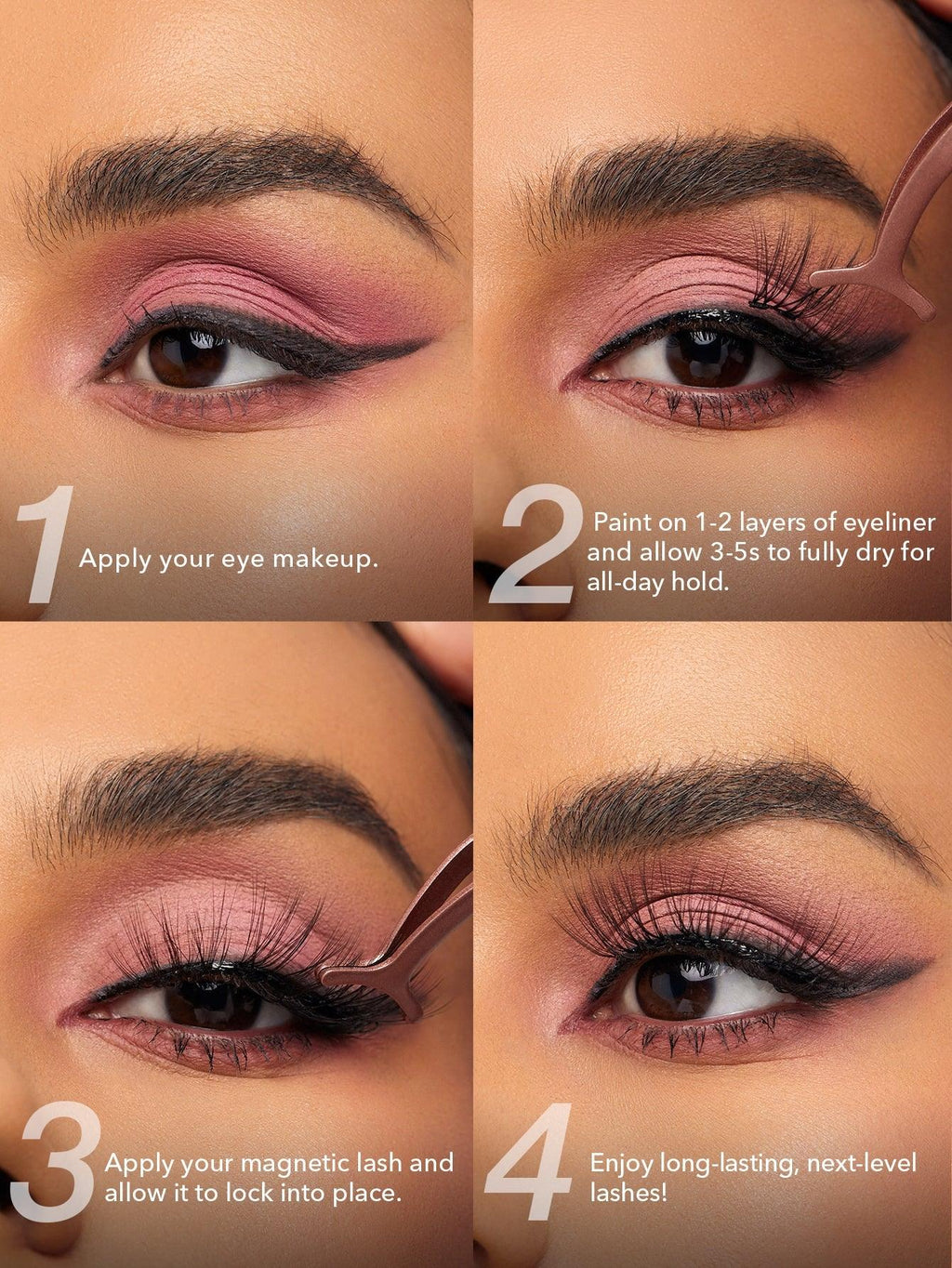 1 Apply your eye makeup.

2 Paint on 1-2 layers of eyeliner and allow 3-5s to fully dry for all-day hold.

3 Apply your magnetic lash and allow it to lock into place.

4 Enjoy long-lasting, next-level lashes!