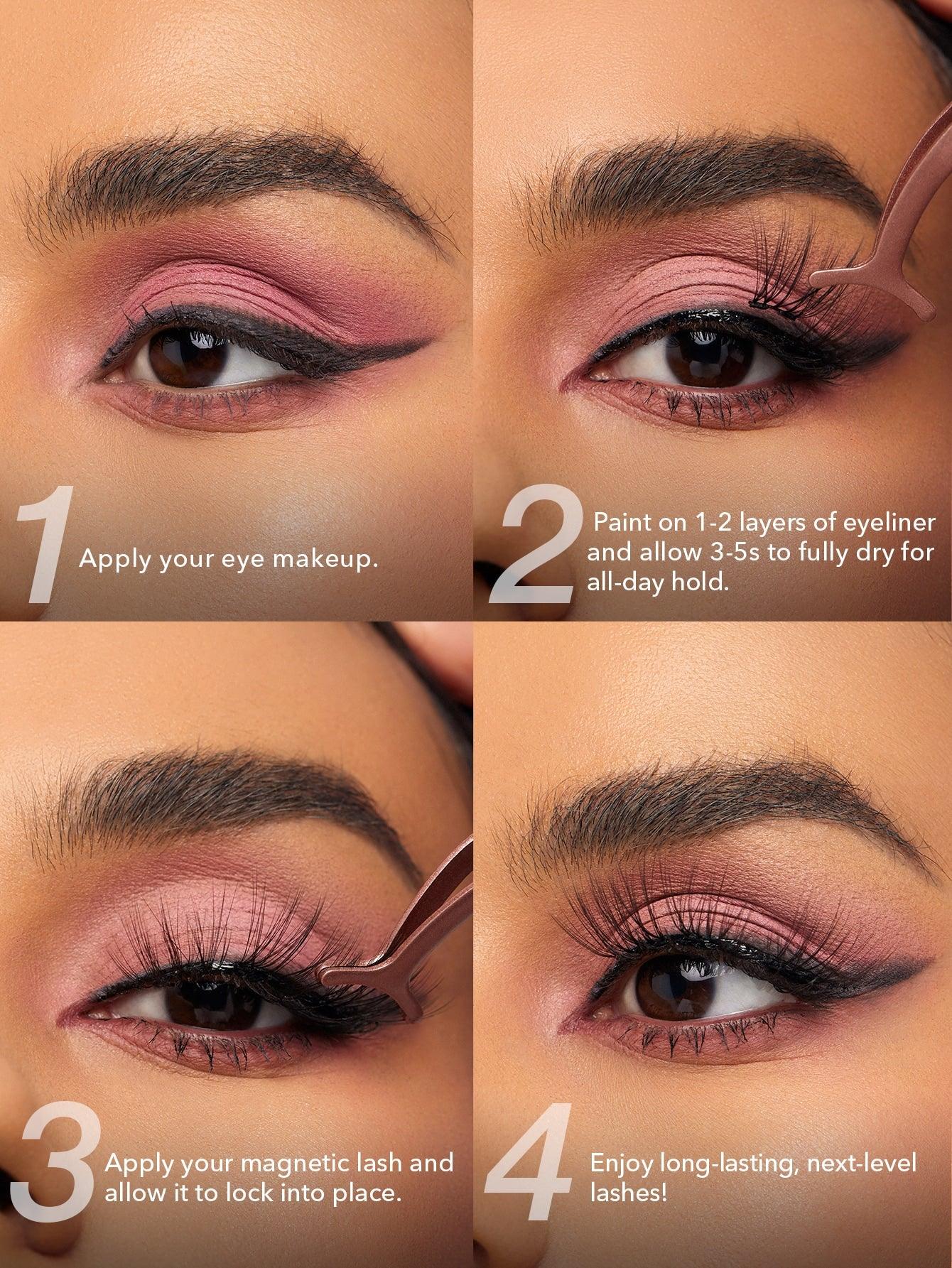 1 Apply your eye makeup.

2 Paint on 1-2 layers of eyeliner and allow 3-5s to fully dry for all-day hold.

3 Apply your magnetic lash and allow it to lock into place.

4 Enjoy long-lasting, next-level lashes!