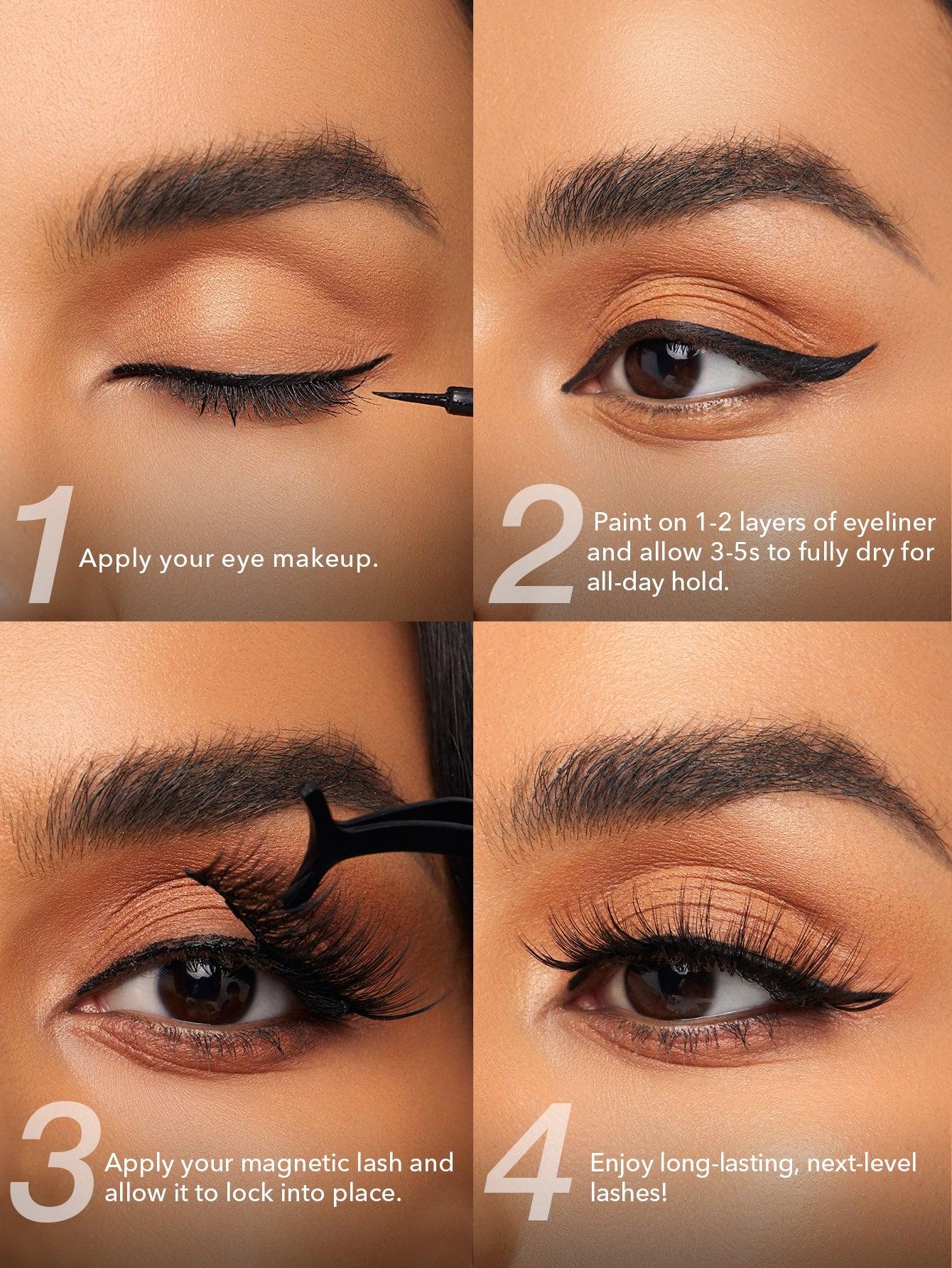 1 Apply your eye makeup.

2 Paint on 1-2 layers of eyeliner and allow 3-5s to fully dry for all-day hold.

3 Apply your magnetic lash and allow it to lock into place.

4 Enjoy long-lasting, next-level lashes!