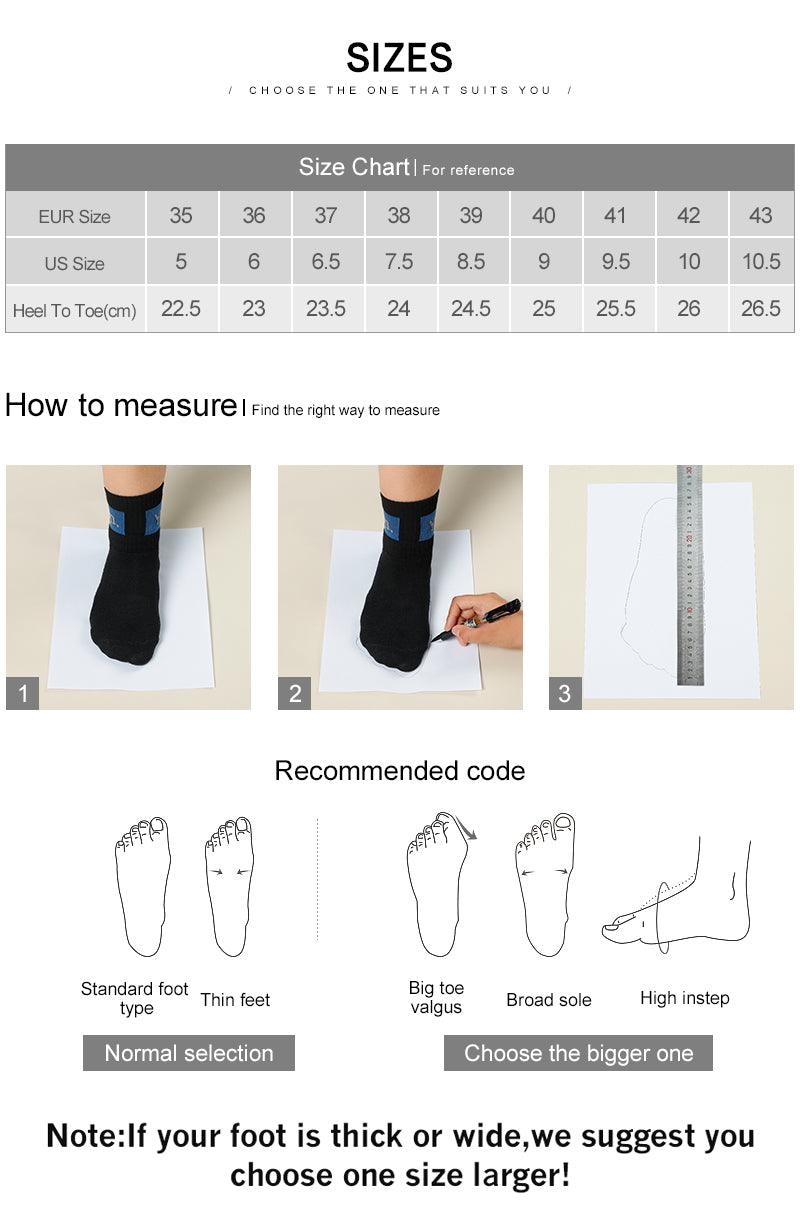 SIZES

/ CHOOSE THE ONE THAT SUITS YOU /

Size Chart | For reference

| EUR Size | 35 | 36 | 37 | 38 | 39 | 40 | 41 | 42 | 43 |
|---|---|---|---|---|---|---|---|---|---|
| US Size | 5 | 6 | 6.5 | 7.5 | 8.5 | 9 | 9.5 | 10 | 10.5 |
| Heel To Toe(cm) | 22.5 | 23 | 23.5 | 24 | 24.5 | 25 | 25.5 | 26 | 26.5 |

How to measure | Find the right way to measure

1

2

3

Recommended code

Standard foot type

Thin feet

Big toe valgus

Broad sole

High instep

Normal selection

Choose the bigger one

Note:If your foot is thick or wide,we suggest you choose one size larger!